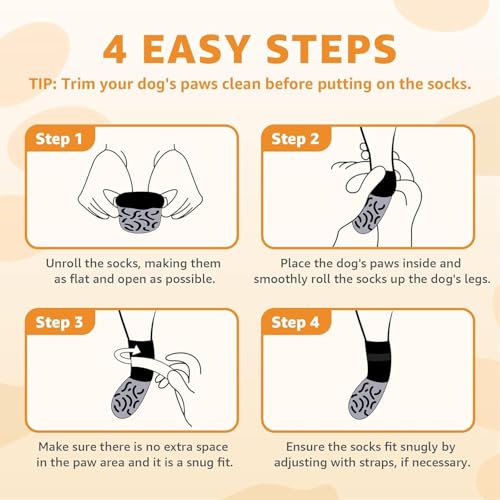 4 EASY STEPS

TIP: Trim your dog's paws clean before putting on the socks.

Step 1

Unroll the socks, making them as flat and open as possible.

Step 2

Place the dog's paws inside and smoothly roll the socks up the dog's legs.

Step 3

Make sure there is no extra space in the paw area and it is a snug fit.

Step 4

Ensure the socks fit snugly by adjusting with straps, if necessary.