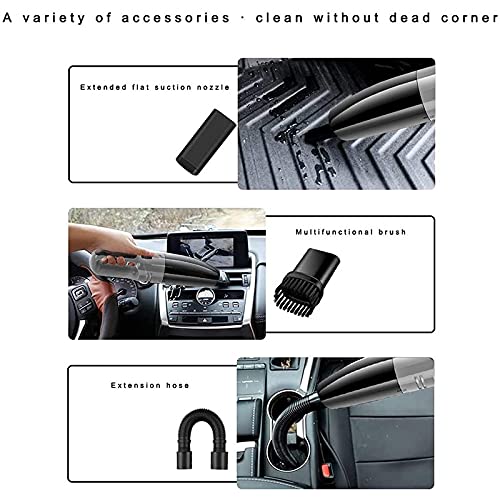 A variety of accessories · clean without dead corner

Extended flat suction nozzle

Multifunctional brush

Extension hose