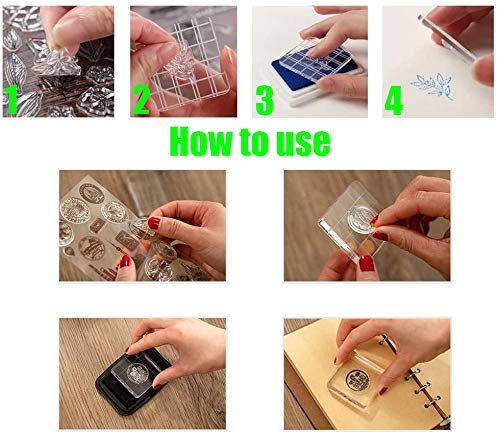 1 2 3 4

How to use