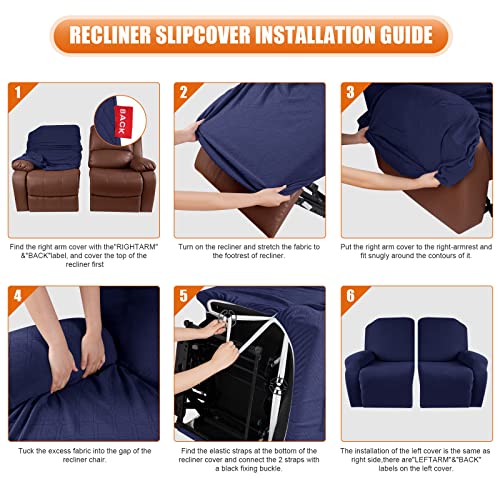 RECLINER SLIPCOVER INSTALLATION GUIDE

1

BACK

Find the right arm cover with the"RIGHTARM" &"BACK"label, and cover the top of the recliner first

2

Turn on the recliner and stretch the fabric to the footrest of recliner.

3

Put the right arm cover to the right-armrest and fit snugly around the contours of it.

4

Tuck the excess fabric into the gap of the recliner chair.

5

Find the elastic straps at the bottom of the recliner cover and connect the 2 straps with a black fixing buckle.

6

The installation of the left cover is the same as right side,there are"LEFTARM"&"BACK" labels on the left cover.