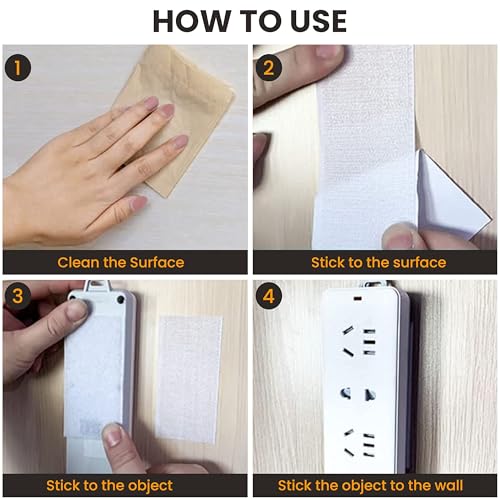 HOW TO USE

1

Clean the Surface

2

Stick to the surface

3

Stick to the object

4

Stick the object to the wall