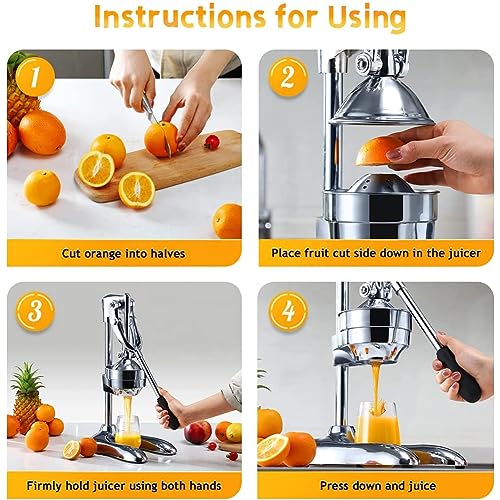 Instructions for Using

1

Cut orange into halves

2

Place fruit cut side down in the juicer

3

Firmly hold juicer using both hands

4

Press down and juice