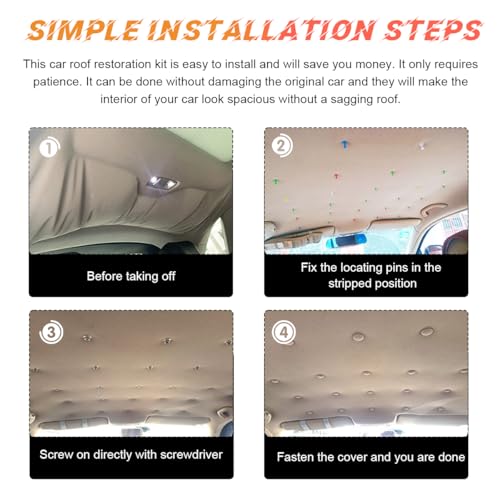 SIMPLE INSTALLATION STEPS

This car roof restoration kit is easy to install and will save you money. It only requires patience. It can be done without damaging the original car and they will make the interior of your car look spacious without a sagging roof.

1

Before taking off

2

Fix the locating pins in the stripped position

3

Screw on directly with screwdriver

4

Fasten the cover and you are done