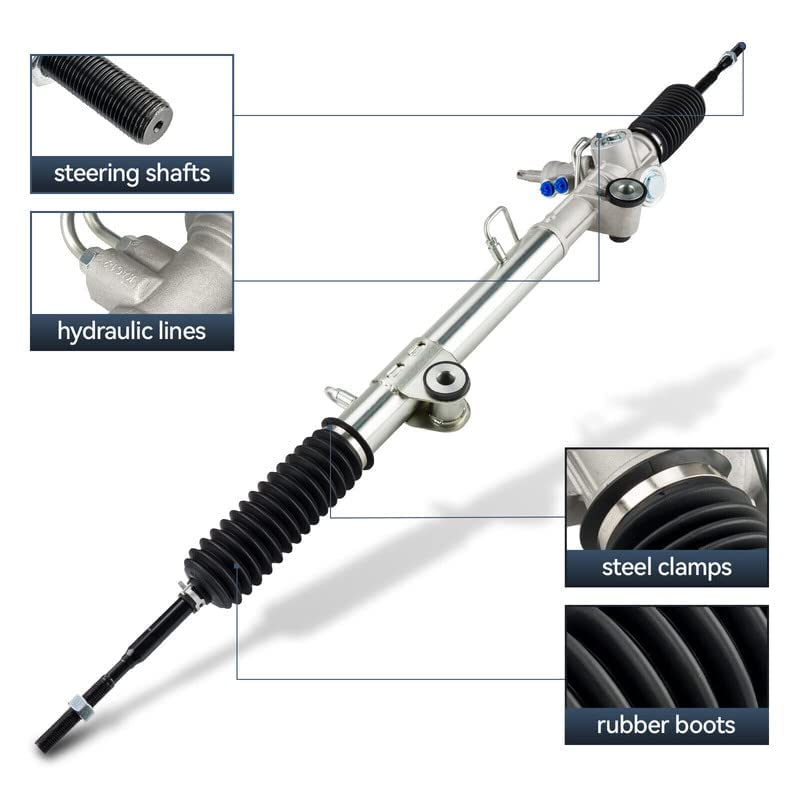 steering shafts

hydraulic lines

steel clamps

rubber boots