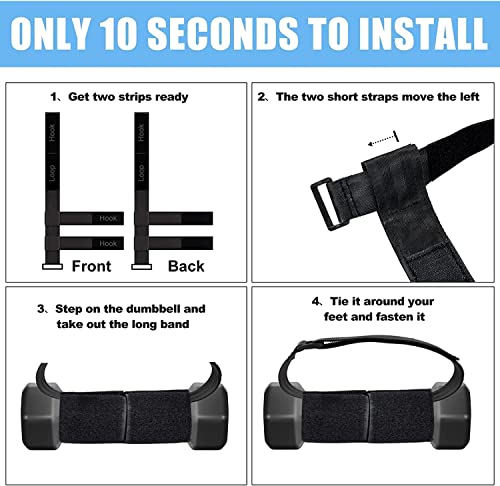 ONLY 10 SECONDS TO INSTALL

1、Get two strips ready

Hook
Loop
Hook
Hook
Front

Hook
Loop
Back

2、The two short straps move the left

3、Step on the dumbbell and take out the long band

4、Tie it around your feet and fasten it