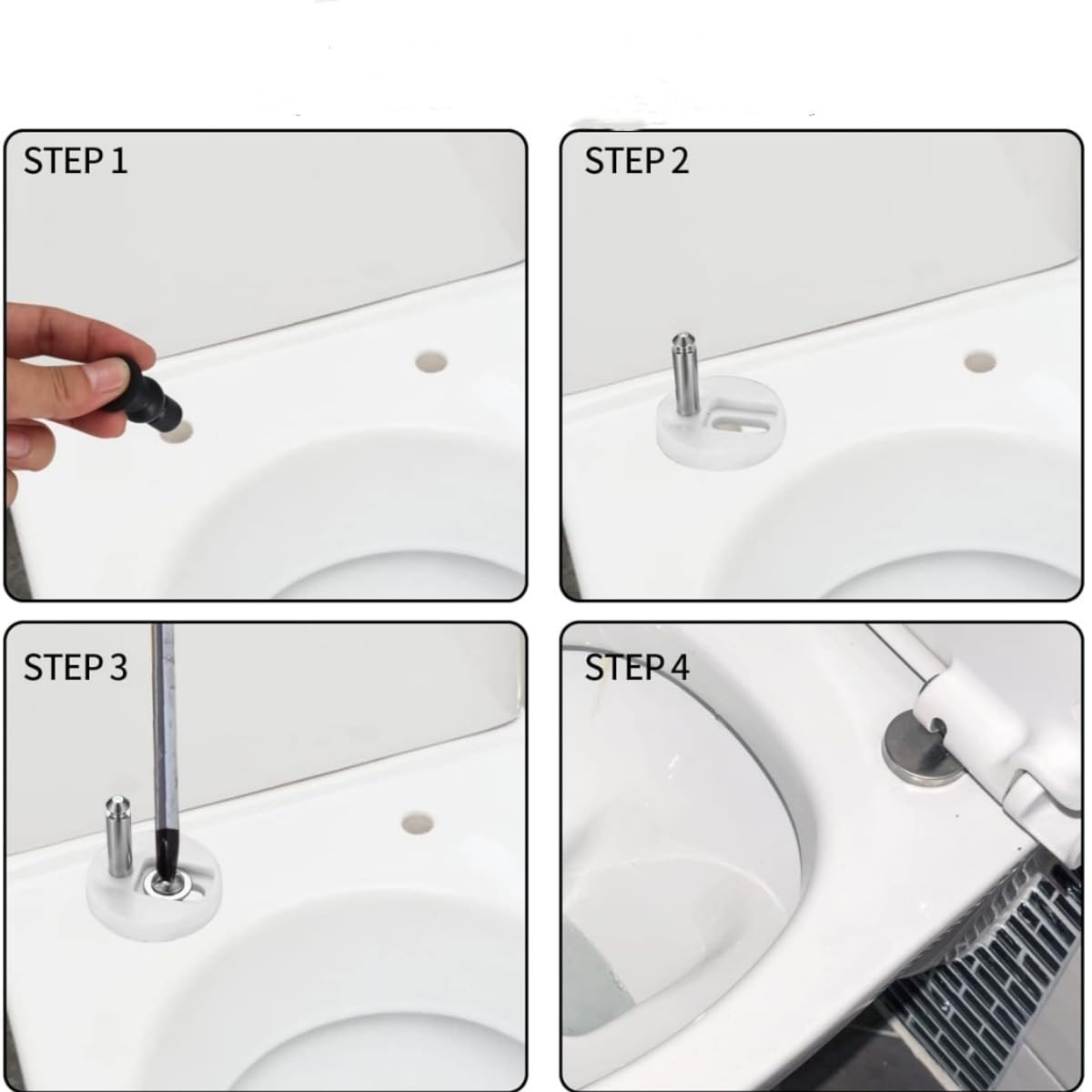 STEP 1

STEP 2

STEP 3

STEP 4