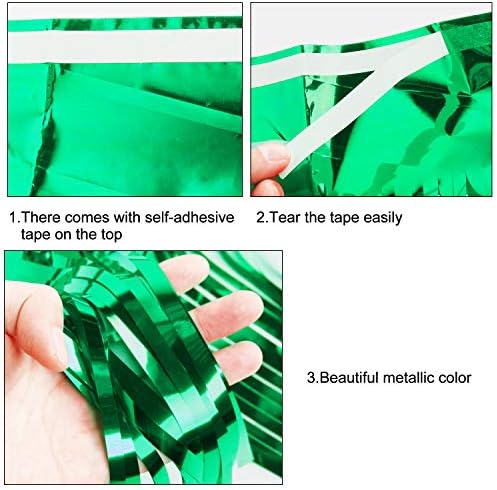 1.There comes with self-adhesive tape on the top

2.Tear the tape easily

3.Beautiful metallic color