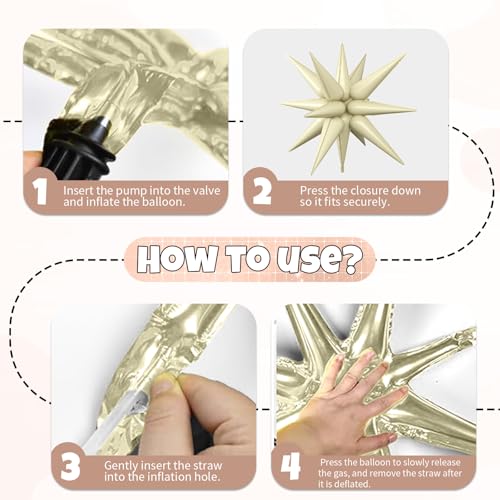 1 Insert the pump into the valve and inflate the balloon.

2 Press the closure down so it fits securely.

HOW TO USE?

3 Gently insert the straw into the inflation hole.

4 Press the balloon to slowly release the gas, and remove the straw after it is deflated.