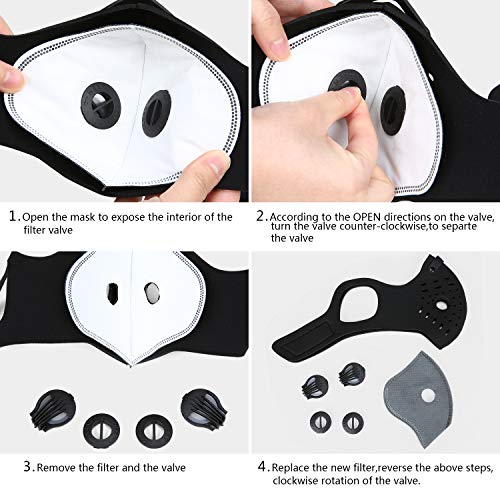 1. Open the mask to expose the interior of the filter valve

2. According to the OPEN directions on the valve, turn the valve counter-clockwise,to separte the valve

3. Remove the filter and the valve

4. Replace the new filter,reverse the above steps, clockwise rotation of the valve.