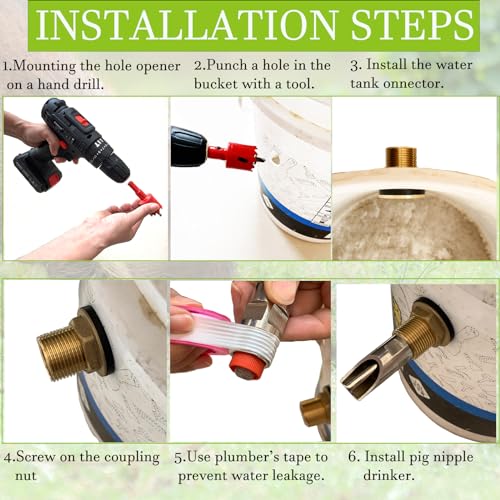 INSTALLATION STEPS

1.Mounting the hole opener on a hand drill.

2.Punch a hole in the bucket with a tool.

3. Install the water tank onnector.

4.Screw on the coupling nut

5.Use plumber's tape to prevent water leakage.

6. Install pig nipple drinker.