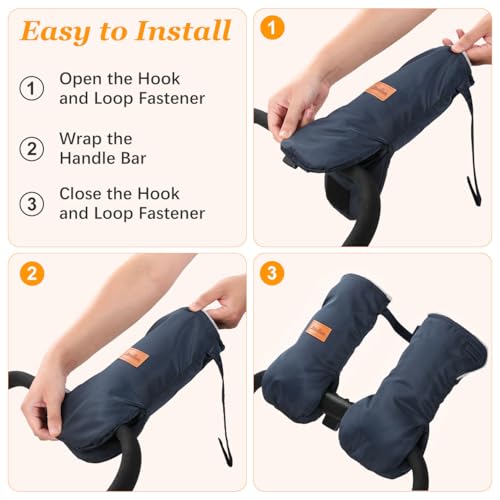 Easy to Install

1 Open the Hook and Loop Fastener

2 Wrap the Handle Bar

3 Close the Hook and Loop Fastener

1

2

3