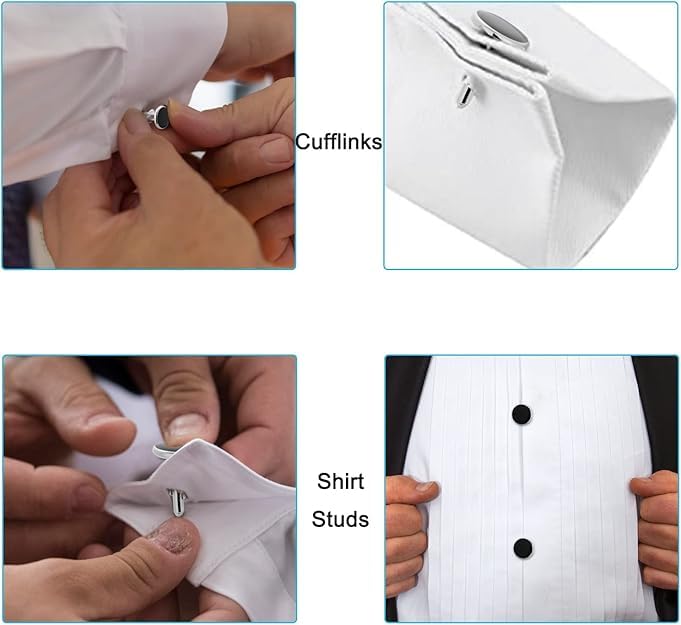 Cufflinks

Shirt
Studs