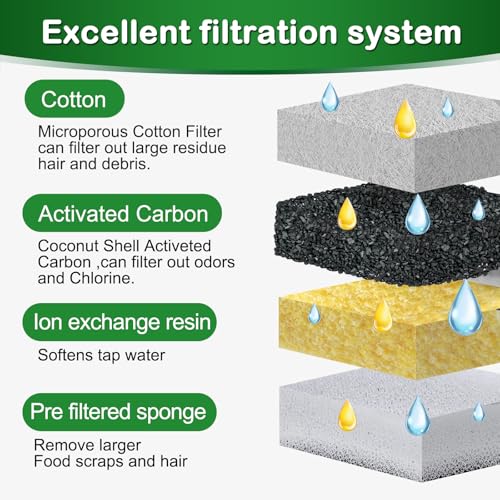 Excellent filtration system

Cotton

Microporous Cotton Filter can filter out large residue hair and debris.

Activated Carbon

Coconut Shell Activeted Carbon ,can filter out odors and Chlorine.

Ion exchange resin

Softens tap water

Pre filtered sponge

Remove larger
Food scraps and hair