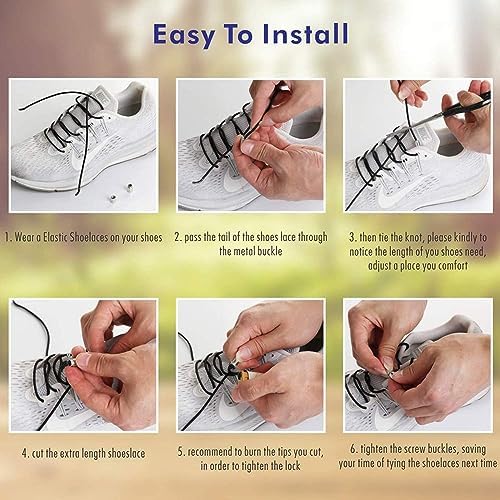 Easy To Install

1. Wear a Elastic Shoelaces on your shoes

2. pass the tail of the shoes lace through the metal buckle

3. then tie the knot, please kindly to notice the length of you shoes need, adjust a place you comfort

4. cut the extra length shoeslace

5. recommend to burn the tips you cut, in order to tighten the lock

6. tighten the screw buckles, saving your time of tying the shoelaces next time