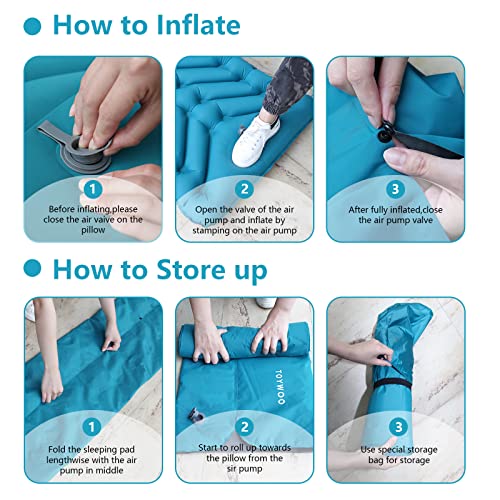 How to Inflate

1
Before inflating,please close the air vaive on the pillow

2
Open the valve of the air pump and inflate by stamping on the air pump

3
After fully inflated,close the air pump valve

How to Store up

1
Fold the sleeping pad lengthwise with the air pump in middle

TOYWOO

2
Start to roll up towards the pillow from the sir pump

3
Use special storage bag for storage