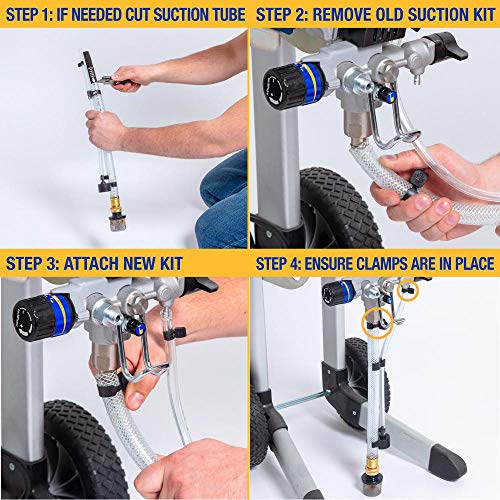 STEP 1: IF NEEDED CUT SUCTION TUBE

STEP 2: REMOVE OLD SUCTION KIT

STEP 3: ATTACH NEW KIT

STEP 4: ENSURE CLAMPS ARE IN PLACE