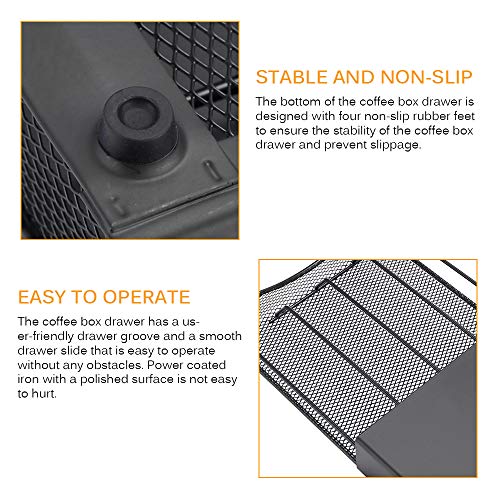 STABLE AND NON-SLIP

The bottom of the coffee box drawer is designed with four non-slip rubber feet to ensure the stability of the coffee box drawer and prevent slippage.

EASY TO OPERATE

The coffee box drawer has a user-friendly drawer groove and a smooth drawer slide that is easy to operate without any obstacles. Power coated iron with a polished surface is not easy to hurt.