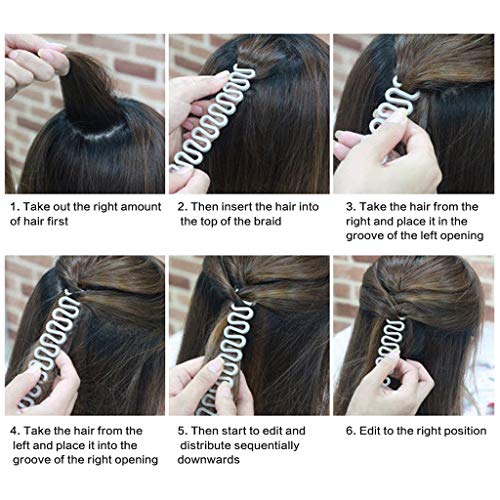 1. Take out the right amount of hair first

2. Then insert the hair into the top of the braid

3. Take the hair from the right and place it in the groove of the left opening

4. Take the hair from the left and place it into the groove of the right opening

5. Then start to edit and distribute sequentially downwards

6. Edit to the right position