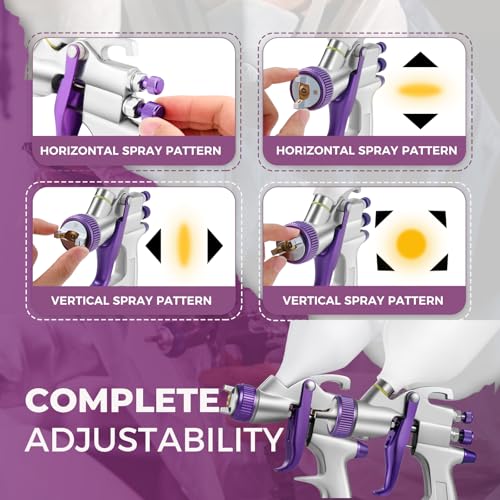 HORIZONTAL SPRAY PATTERN

HORIZONTAL SPRAY PATTERN

VERTICAL SPRAY PATTERN

VERTICAL SPRAY PATTERN

COMPLETE ADJUSTABILITY