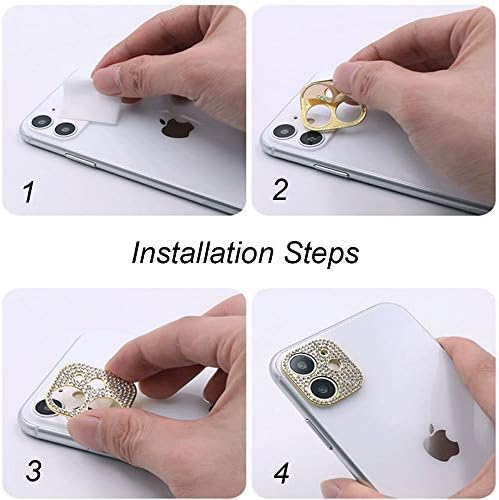 1

2

Installation Steps

3

4