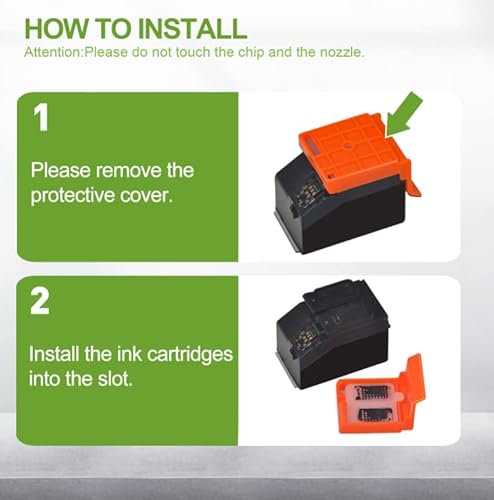 HOW TO INSTALL
Attention:Please do not touch the chip and the nozzle.

1

Please remove the protective cover.

2

Install the ink cartridges into the slot.