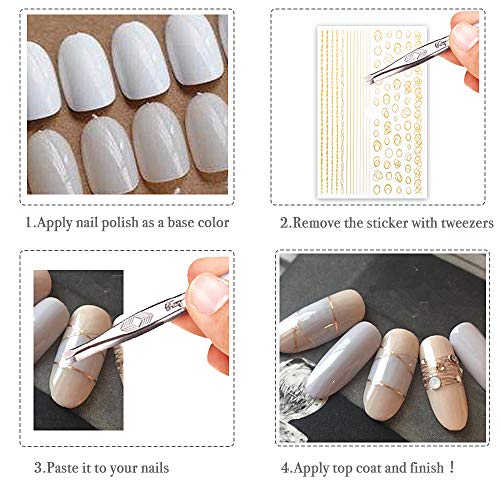 1.Apply nail polish as a base color

2.Remove the sticker with tweezers

3.Paste it to your nails

4.Apply top coat and finish！