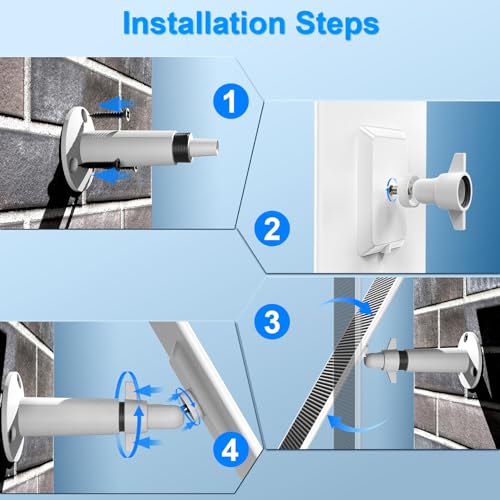 Installation Steps

1

2

3

4