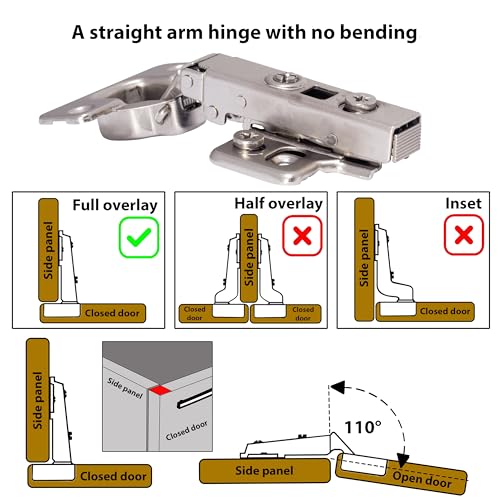 A straight arm hinge with no bending

Full overlay

Side panel

Closed door

Half overlay

Side panel

Closed door

Closed door

Inset

Side panel

Closed door

Side panel

Closed door

Side panel

Closed door

110°

Side panel

Open door