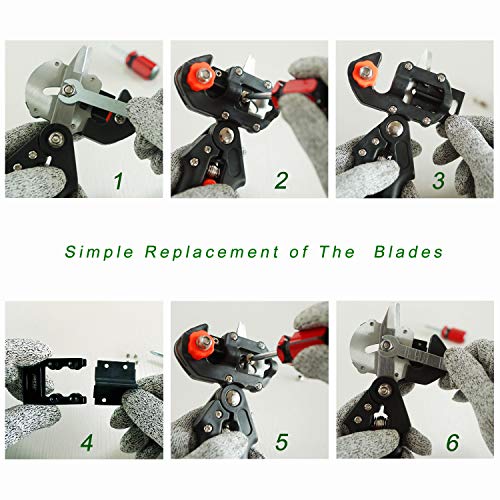 1

2

3

Simple Replacement of The Blades

4

5

6