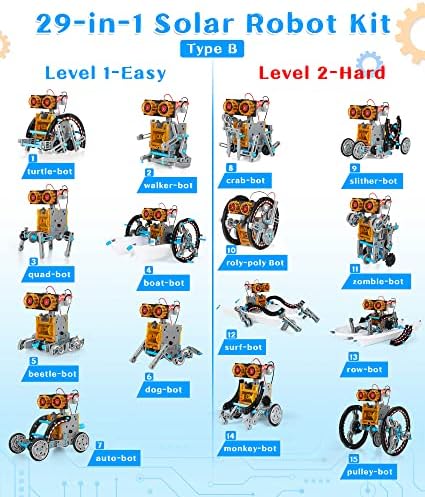 29-in-1 Solar Robot Kit

Type B

Level 1-Easy

1 turtle-bot

2 walker-bot

3 quad-bot

4 boat-bot

5 beetle-bot

6 dog-bot

7 auto-bot

Level 2-Hard

8 crab-bot

9 slither-bot

10 roly-poly Bot

11 zombie-bot

12 surf-bot

13 row-bot

14 monkey-bot

15 pulley-bot