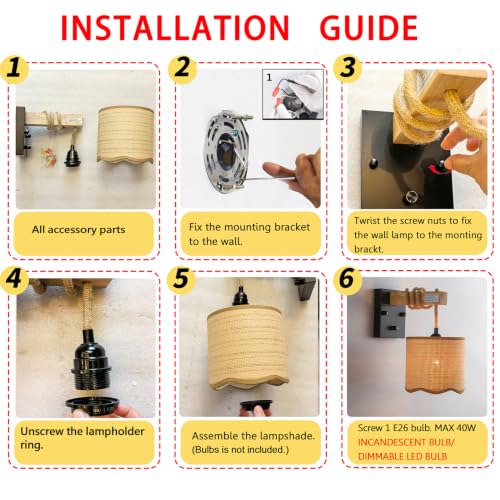 INSTALLATION GUIDE

1

All accessory parts

2

1

Fix the mounting bracket to the wall.

3

Twist the screw nuts to fix the wall lamp to the monting brackt.

4

Unscrew the lampholder ring.

5

Assemble the lampshade. (Bulbs is not included.)

6

Screw 1 E26 bulb. MAX 40W
INCANDESCENT BULB/
DIMMABLE LED BULB