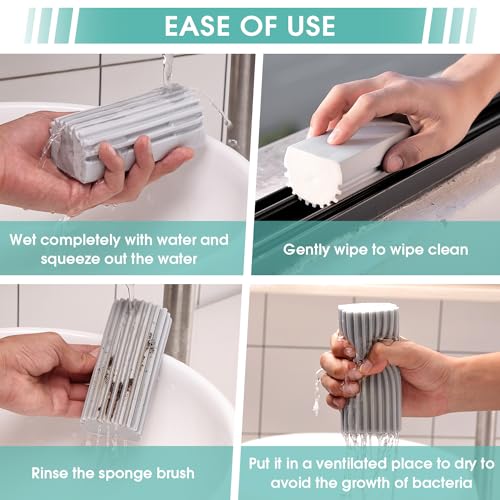 EASE OF USE

Wet completely with water and squeeze out the water

Gently wipe to wipe clean

Rinse the sponge brush

Put it in a ventilated place to dry to avoid the growth of bacteria