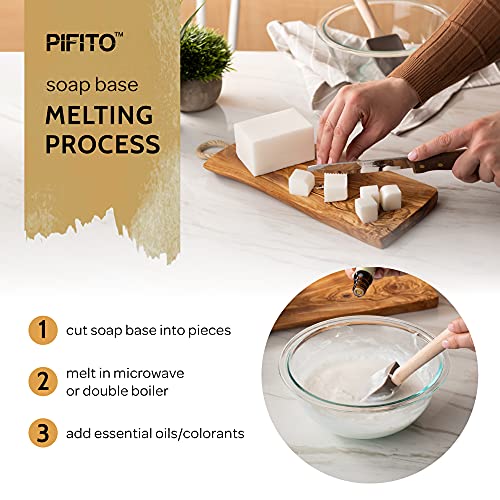 PIFITO™

soap base

MELTING PROCESS

1 cut soap base into pieces

2 melt in microwave or double boiler

3 add essential oils/colorants