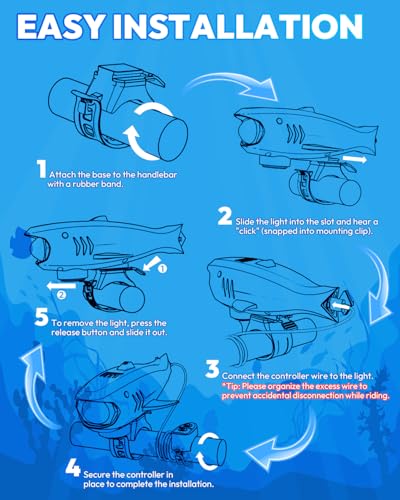 EASY INSTALLATION

1 Attach the base to the handlebar with a rubber band.

2 Slide the light into the slot and hear a "click" (snapped into mounting clip).

3 Connect the controller wire to the light. *Tip: Please organize the excess wire to prevent accidental disconnection while riding.

4 Secure the controller in place to complete the installation.

5 To remove the light, press the release button and slide it out.

1

2