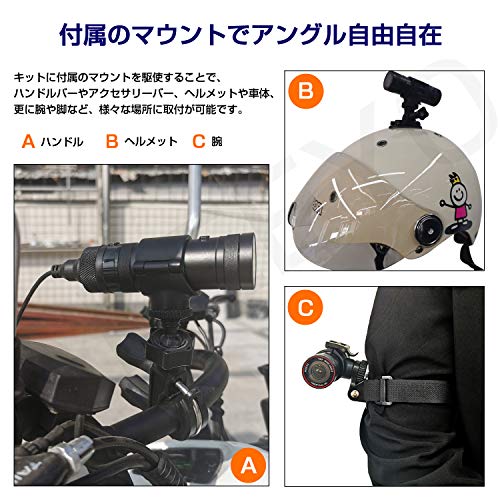 付属のマウントでアングル自由自在

キットに付属のマウントを駆使することで、ハンドルバーやアクセサリーバー、ヘルメットや車体、更に腕や脚など、様々な場所に取付が可能です。

A ハンドル　B ヘルメット　C 腕

B

C

A