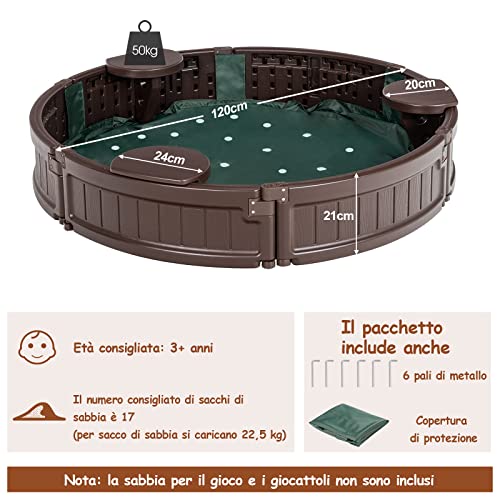 50kg

20cm

120cm

24cm

21cm

Età consigliata: 3+ anni

Il numero consigliato di sacchi di sabbia è 17
(per sacco di sabbia si caricano 22,5 kg)

Il pacchetto include anche

6 pali di metallo

Copertura di protezione

Nota: la sabbia per il gioco e i giocattoli non sono inclusi