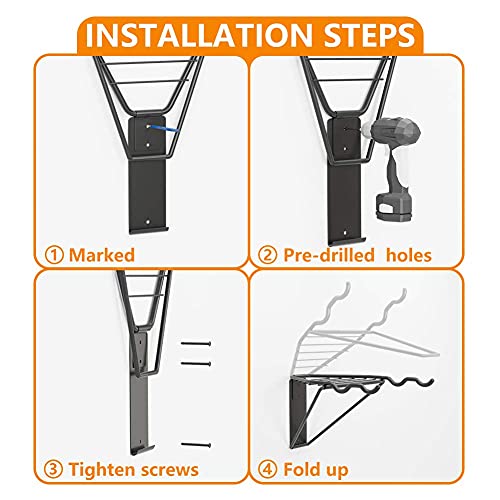 INSTALLATION STEPS

① Marked

② Pre-drilled holes

③ Tighten screws

④ Fold up