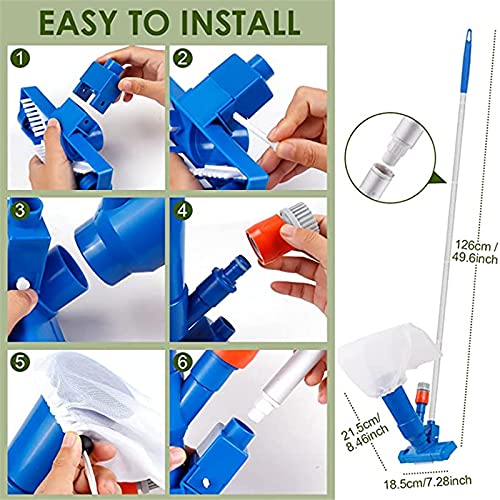 EASY TO INSTALL

1

2

3

4

5

6

126cm / 49.6inch

21.5cm/ 8.46inch

18.5cm/7.28inch