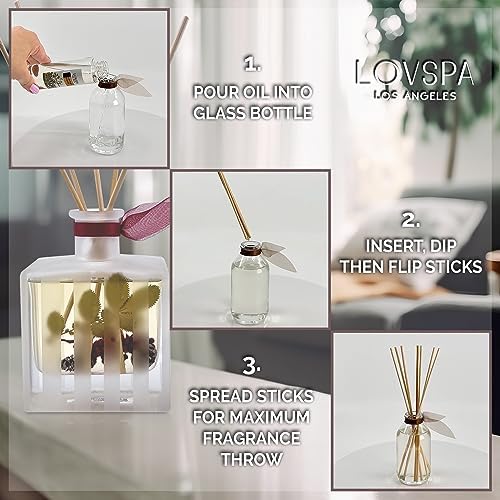 1.
POUR OIL INTO GLASS BOTTLE

LOVSPA
LOS ANGELES

2.
INSERT, DIP THEN FLIP STICKS

3.
SPREAD STICKS FOR MAXIMUM FRAGRANCE THROW