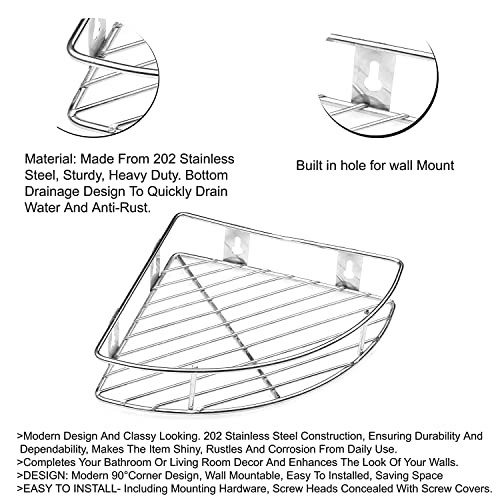 Material: Made From 202 Stainless Steel, Sturdy, Heavy Duty. Bottom Drainage Design To Quickly Drain Water And Anti-Rust.

Built in hole for wall Mount

>Modern Design And Classy Looking. 202 Stainless Steel Construction, Ensuring Durability And Dependability, Makes The Item Shiny, Rustles And Corrosion From Daily Use.
>Completes Your Bathroom Or Living Room Decor And Enhances The Look Of Your Walls.
>DESIGN: Modern 90°Corner Design, Wall Mountable, Easy To Installed, Saving Space
>EASY TO INSTALL- Including Mounting Hardware, Screw Heads Concealed With Screw Covers.