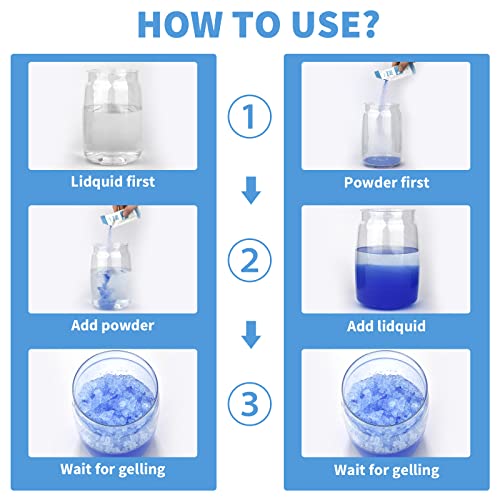 HOW TO USE?

Lidquid first

Add powder

Wait for gelling

1

2

3

Powder first

Add lidquid

Wait for gelling