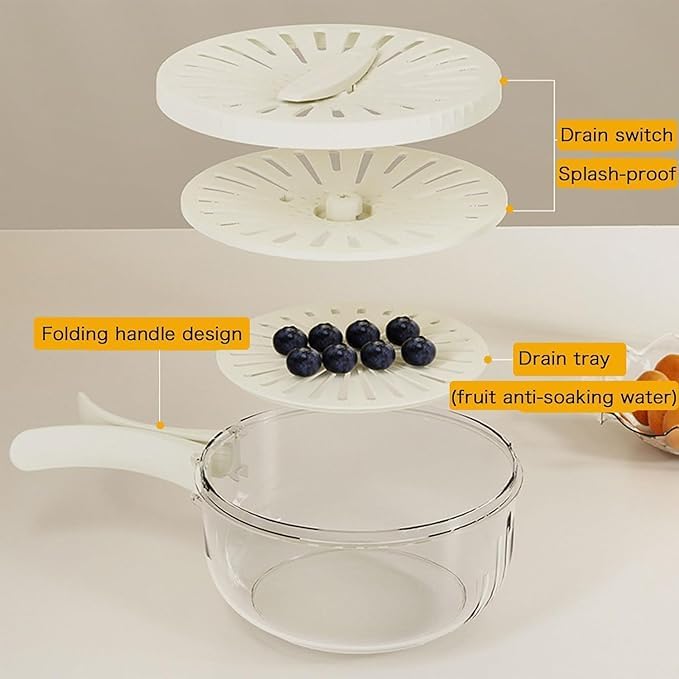 Drain switch
Splash-proof

Folding handle design

Drain tray
(fruit anti-soaking water)