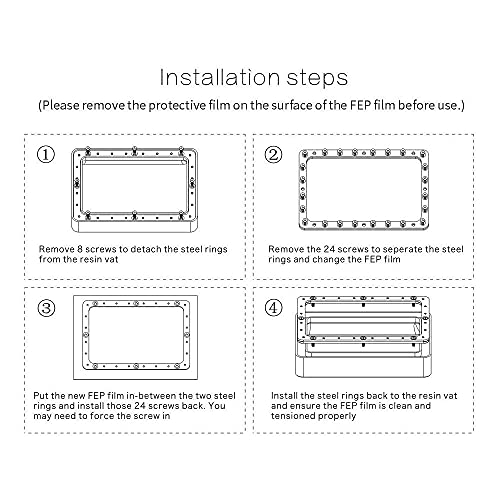 Installation steps

(Please remove the protective film on the surface of the FEP film before use.)

①

Remove 8 screws to detach the steel rings from the resin vat

②

Remove the 24 screws to seperate the steel rings and change the FEP film

③

Put the new FEP film in-between the two steel rings and install those 24 screws back. You may need to force the screw in

④

Install the steel rings back to the resin vat and ensure the FEP film is clean and tensioned properly