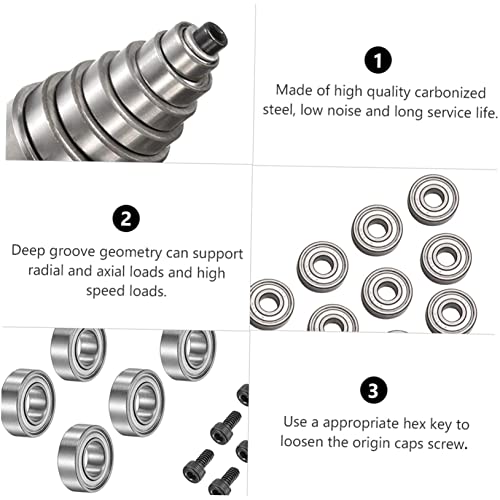 1

Made of high quality carbonized steel, low noise and long service life.

2

Deep groove geometry can support radial and axial loads and high speed loads.

3

Use a appropriate hex key to loosen the origin caps screw.