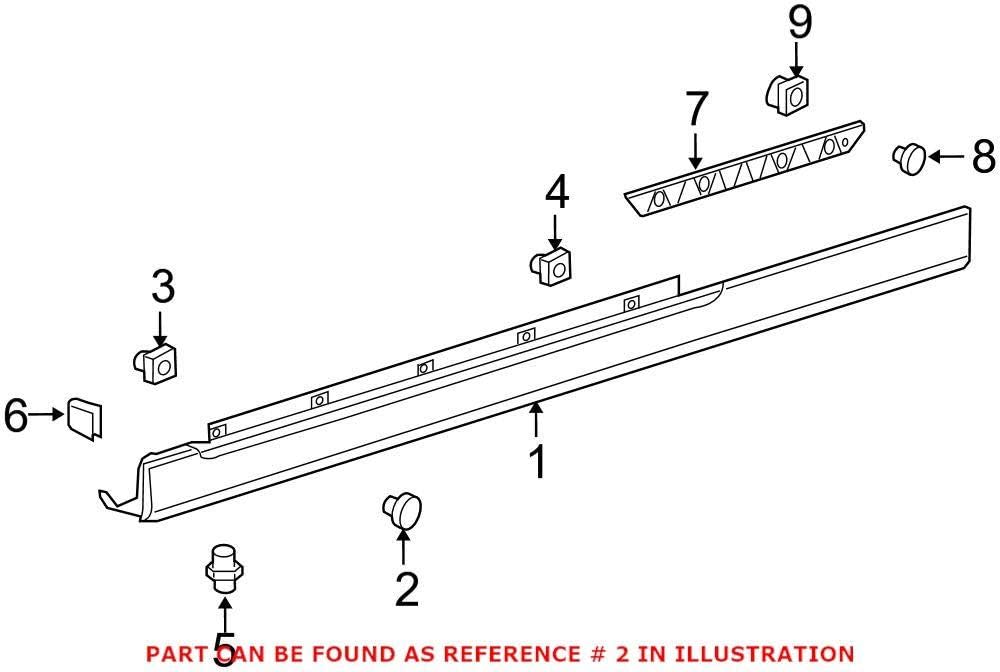 9
7
8
4
3
6
1
2
5
PART CAN BE FOUND AS REFERENCE # 2 IN ILLUSTRATION