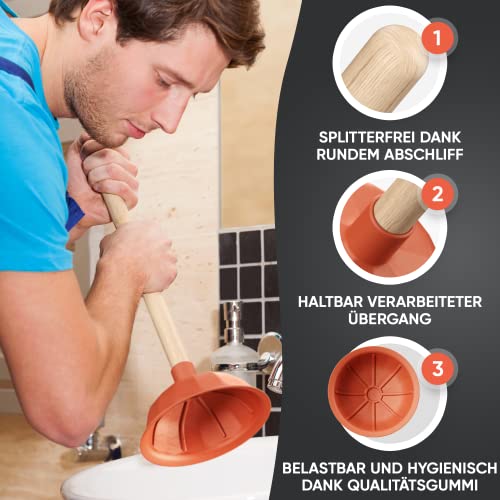 1

SPLITTERFREI DANK RUNDEM ABSCHLIFF

2

HALTBAR VERARBEITETER ÜBERGANG

3

BELASTBAR UND HYGIENISCH DANK QUALITÄTSGUMMI