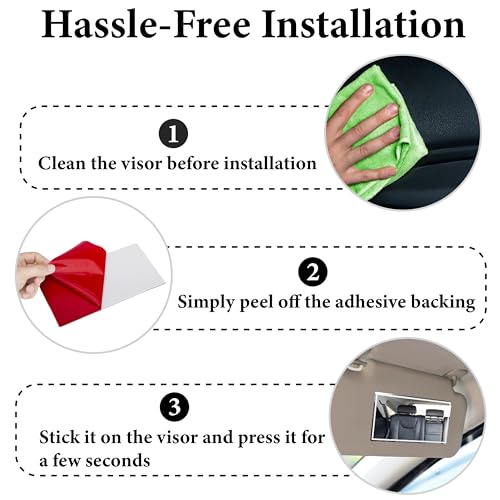 Hassle-Free Installation

1
Clean the visor before installation

2
Simply peel off the adhesive backing

3
Stick it on the visor and press it for a few seconds