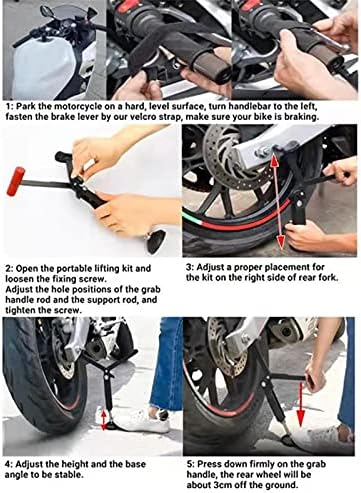 1: Park the motorcycle on a hard, level surface, turn handlebar to the left, fasten the brake lever by our velcro strap, make sure your bike is braking.

2: Open the portable lifting kit and loosen the fixing screw.
Adjust the hole positions of the grab handle rod and the support rod, and tighten the screw.

3: Adjust a proper placement for the kit on the right side of rear fork.

4: Adjust the height and the base angle to be stable.

5: Press down firmly on the grab handle, the rear wheel will be about 3cm off the ground.