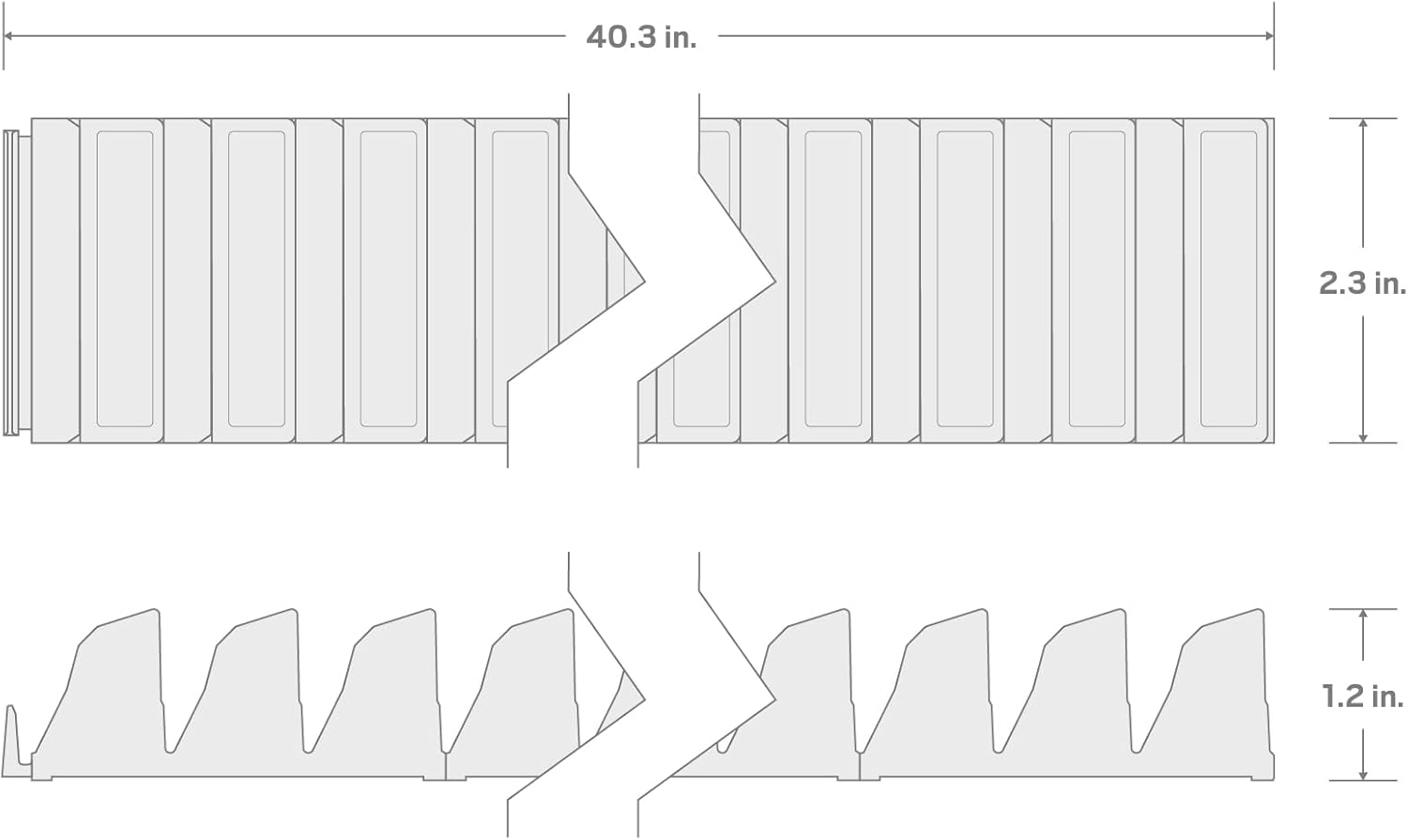 40.3 in.

2.3 in.

1.2 in.