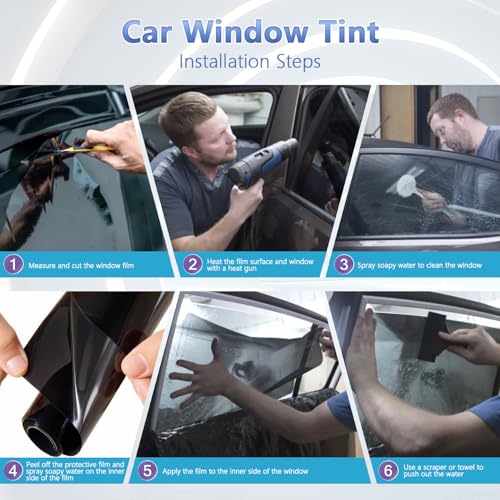 Car Window Tint
Installation Steps

1 Measure and cut the window film

2 Heat the film surface and window with a heat gun

3 Spray soapy water to clean the window

4 Peel off the protective film and spray soapy water on the inner side of the film

5 Apply the film to the inner side of the window

6 Use a scraper or towel to push out the water